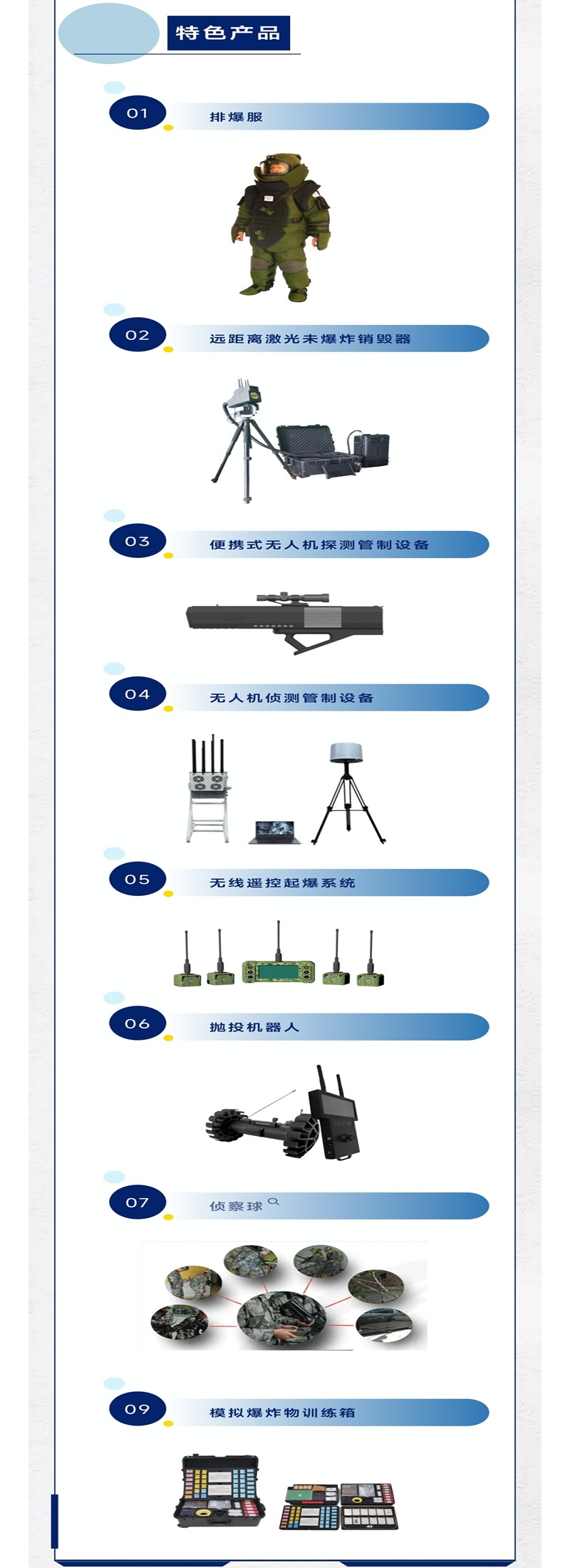 特色产品

01 排爆服

02 远距离激光未爆炸销毁器

03 便携式无人机探测管制设备

04 无人机侦测管制设备

05 无线遥控起爆系统

06 抛投机器人

07 侦察球

09 模拟爆炸物训练箱